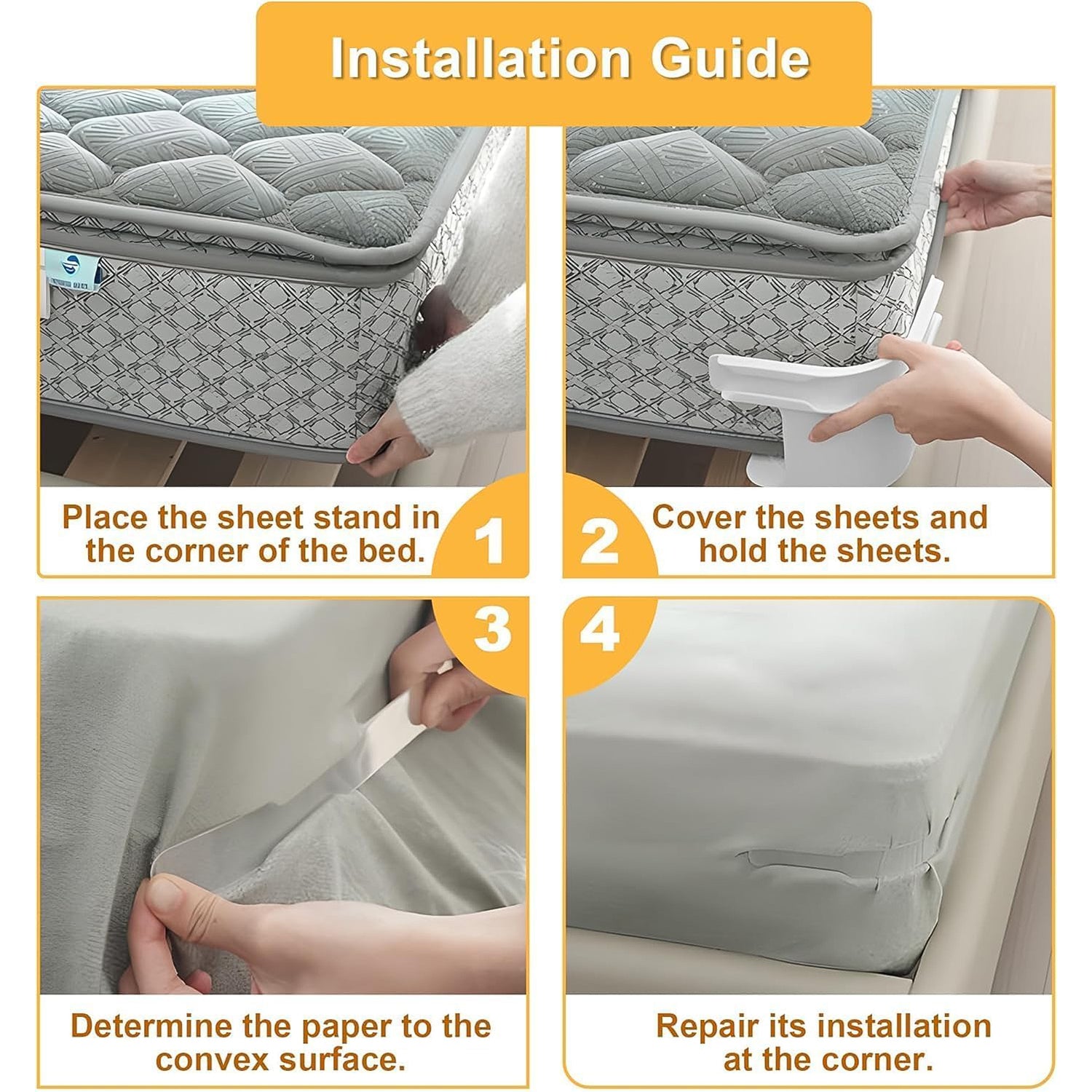 Installation Guide

Place the sheet stand in the corner of the bed.

1

2

Cover the sheets and hold the sheets.

3

4

Determine the paper to the convex surface.

Repair its installation at the corner.